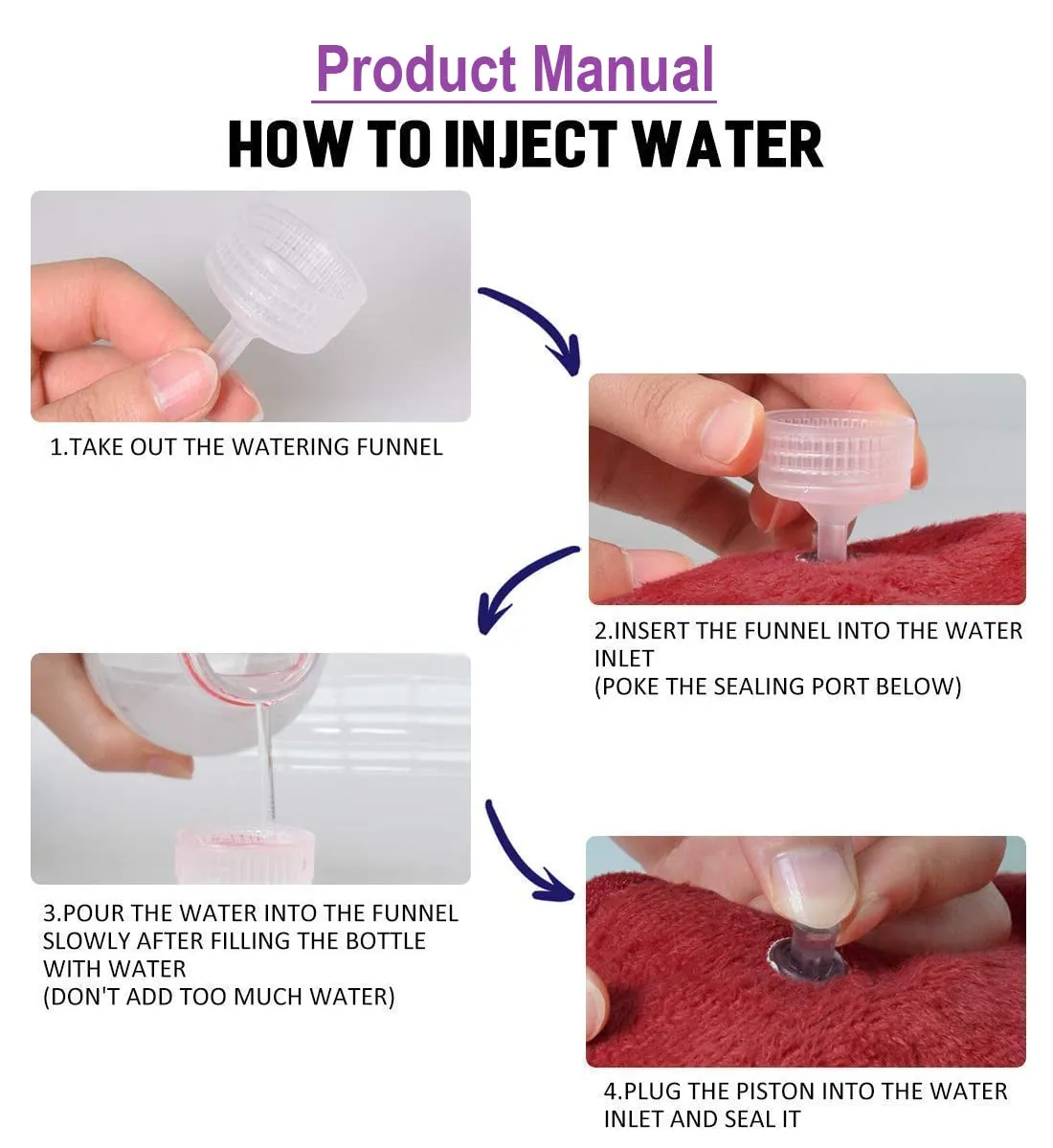 Product Manual
HOW TO INJECT WATER

1.TAKE OUT THE WATERING FUNNEL

2.INSERT THE FUNNEL INTO THE WATER INLET
(POKE THE SEALING PORT BELOW)

3.POUR THE WATER INTO THE FUNNEL SLOWLY AFTER FILLING THE BOTTLE WITH WATER
(DON'T ADD TOO MUCH WATER)

4.PLUG THE PISTON INTO THE WATER INLET AND SEAL IT